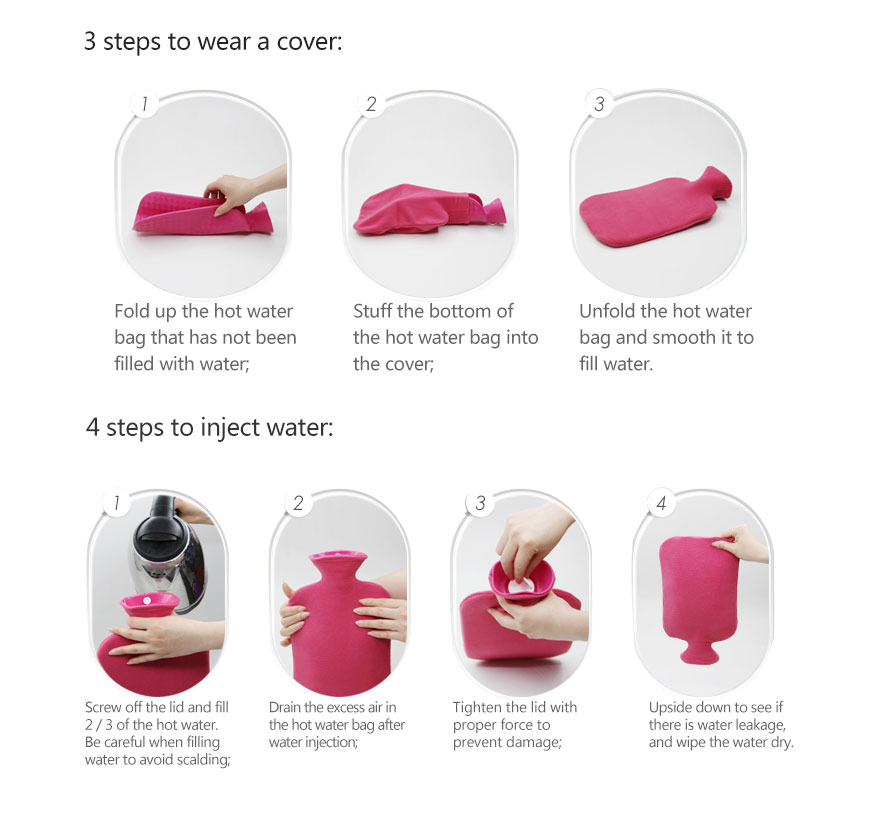 3 steps to wear a cover:

1

Fold up the hot water bag that has not been filled with water;

2

Stuff the bottom of the hot water bag into the cover;

3

Unfold the hot water bag and smooth it to fill water.

4 steps to inject water:

1

Screw off the lid and fill 2 / 3 of the hot water. Be careful when filling water to avoid scalding;

2

Drain the excess air in the hot water bag after water injection;

3

Tighten the lid with proper force to prevent damage;

4

Upside down to see if there is water leakage, and wipe the water dry.